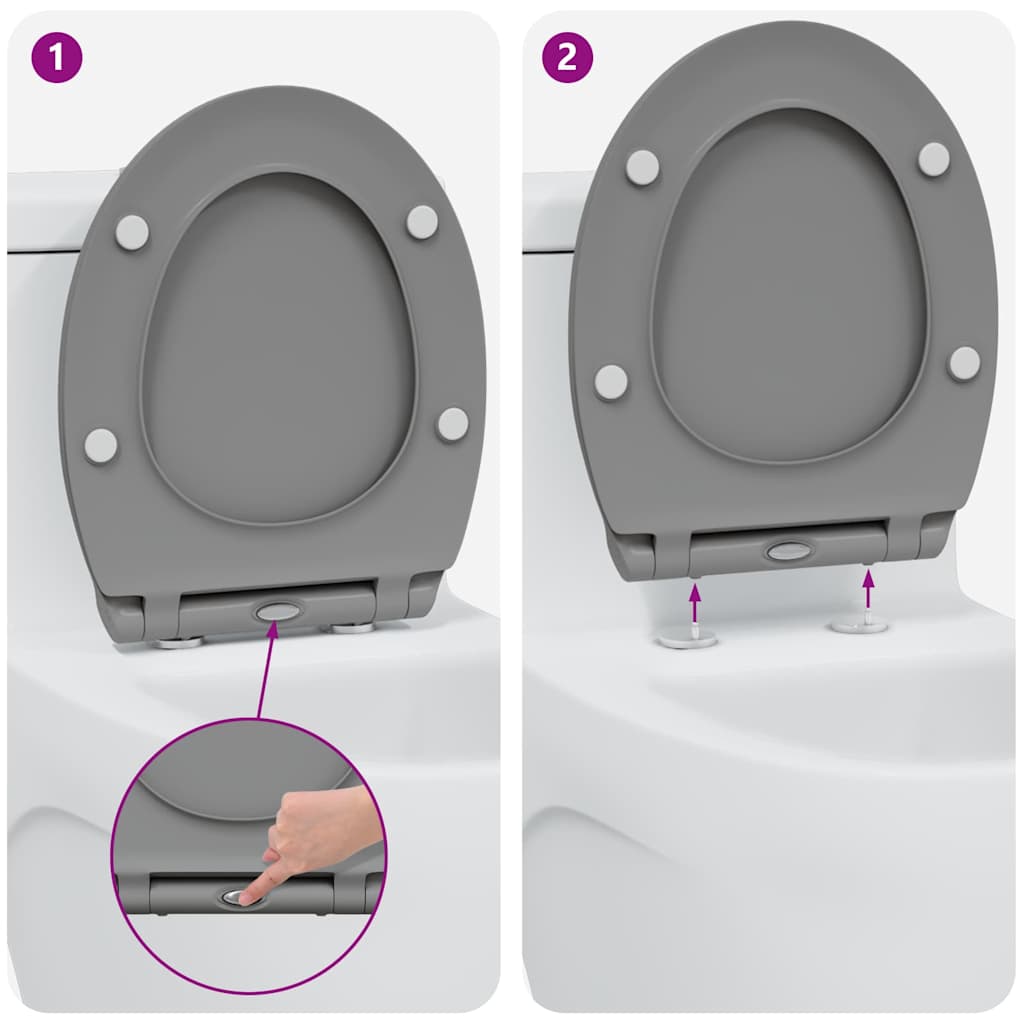 1

2