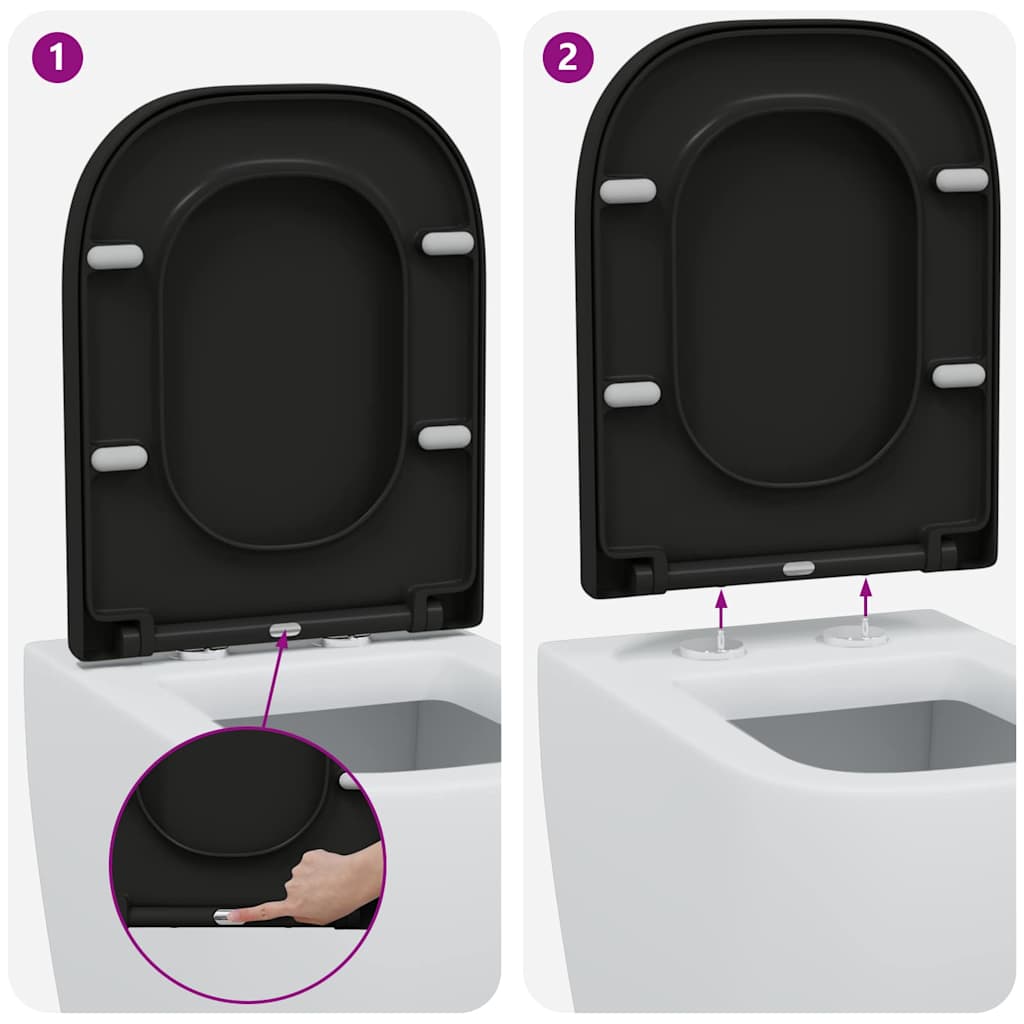 1

2