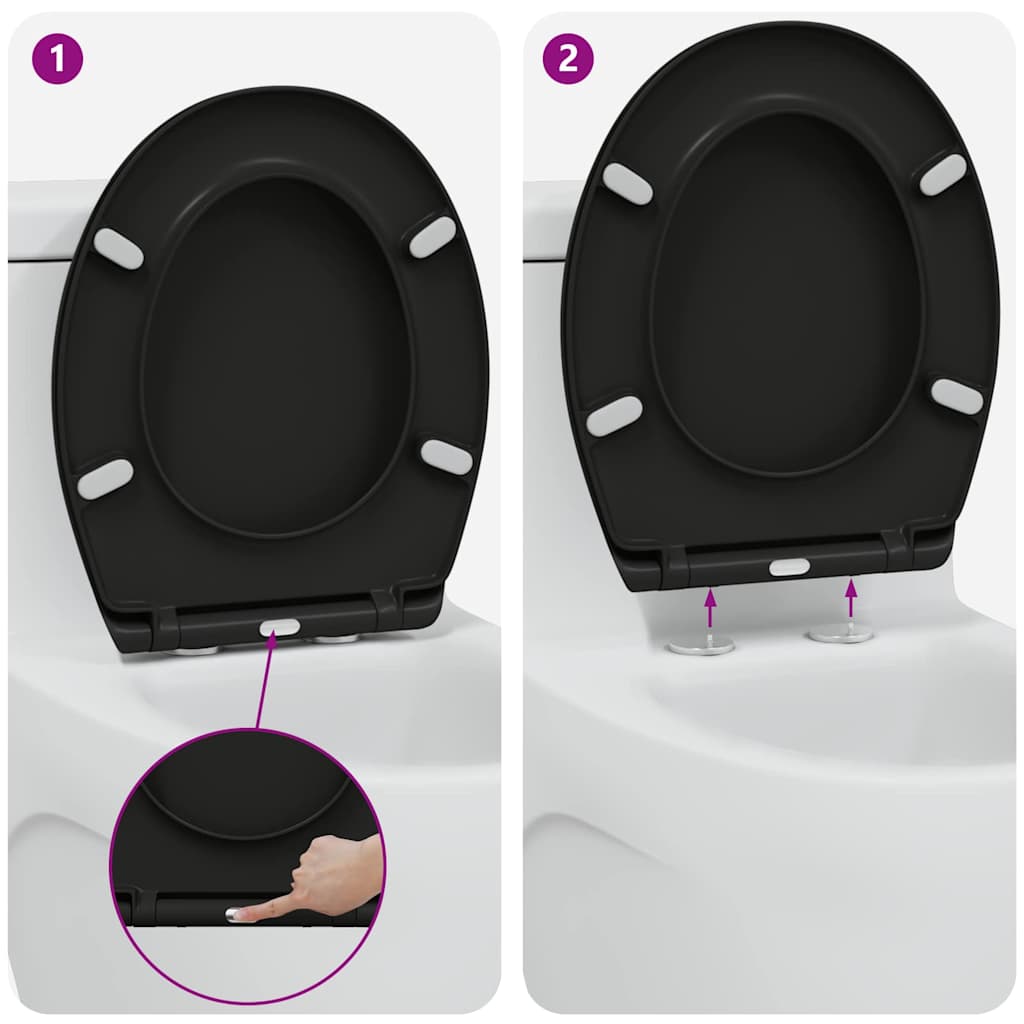 1

2