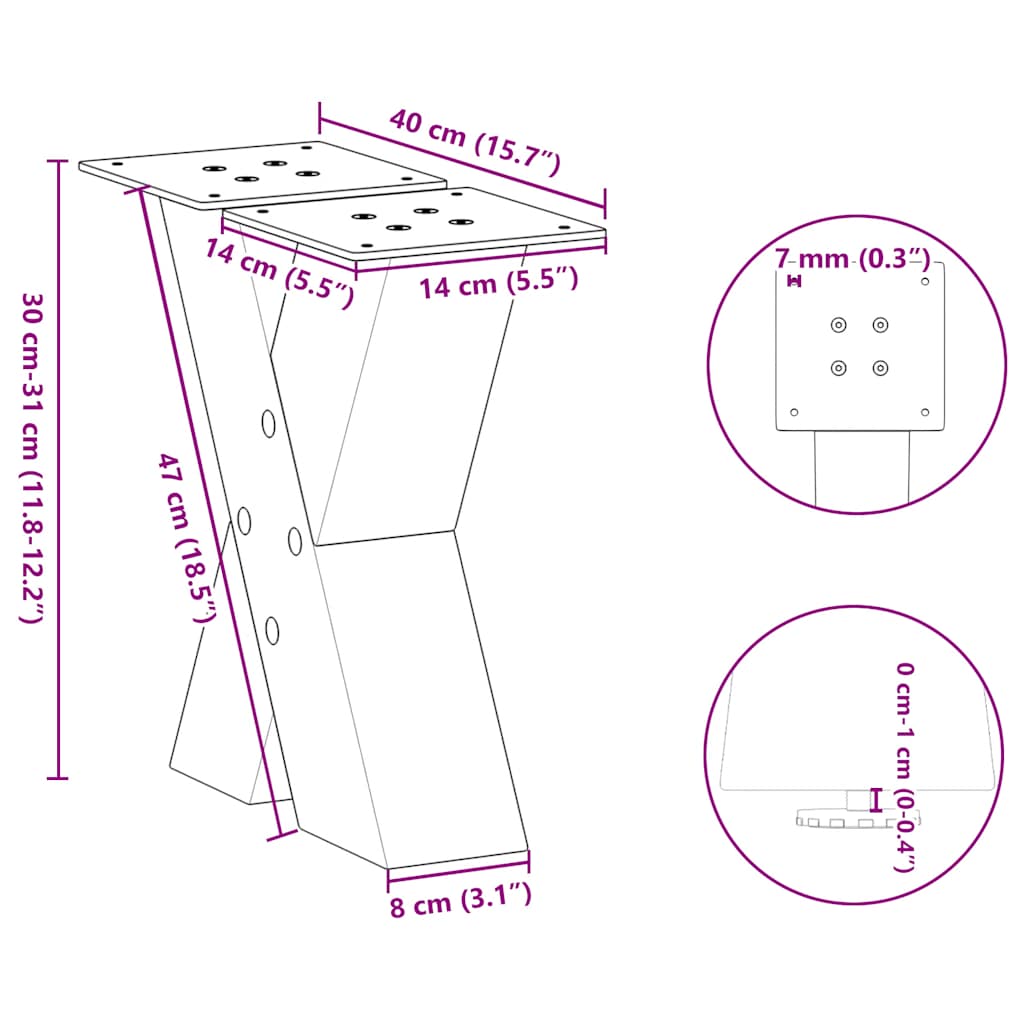 40 cm (15.7″)

14 cm (5.5″)

14 cm (5.5″)

30 cm-31 cm (11.8-12.2″)

47 cm (18.5″)

8 cm (3.1″)

7 mm (0.3″)

0 cm-1 cm (0-0.4″)