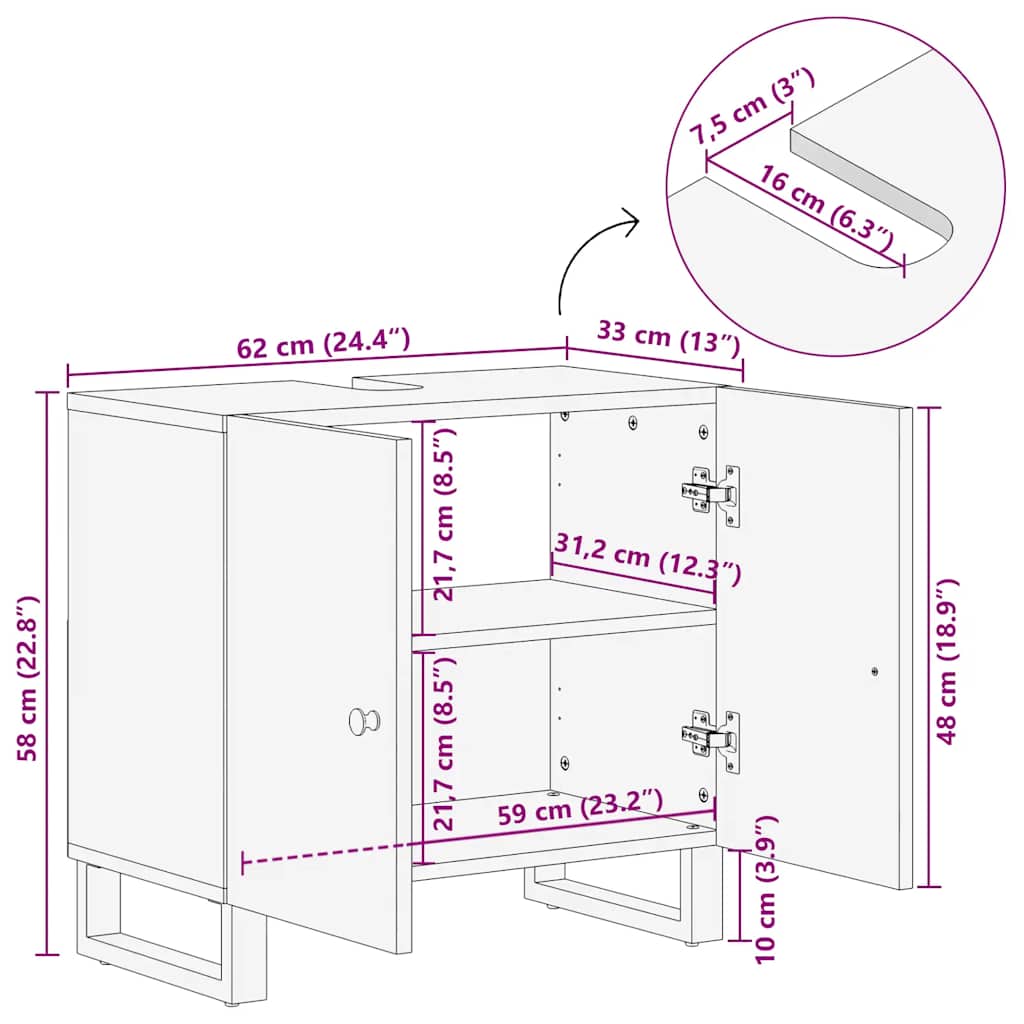 7,5 cm (3")
16 cm (6.3")
62 cm (24.4")
33 cm (13")
58 cm (22.8")
21,7 cm (8.5")
31,2 cm (12.3")
21,7 cm (8.5")
59 cm (23.2")
48 cm (18.9")
10 cm (3.9")