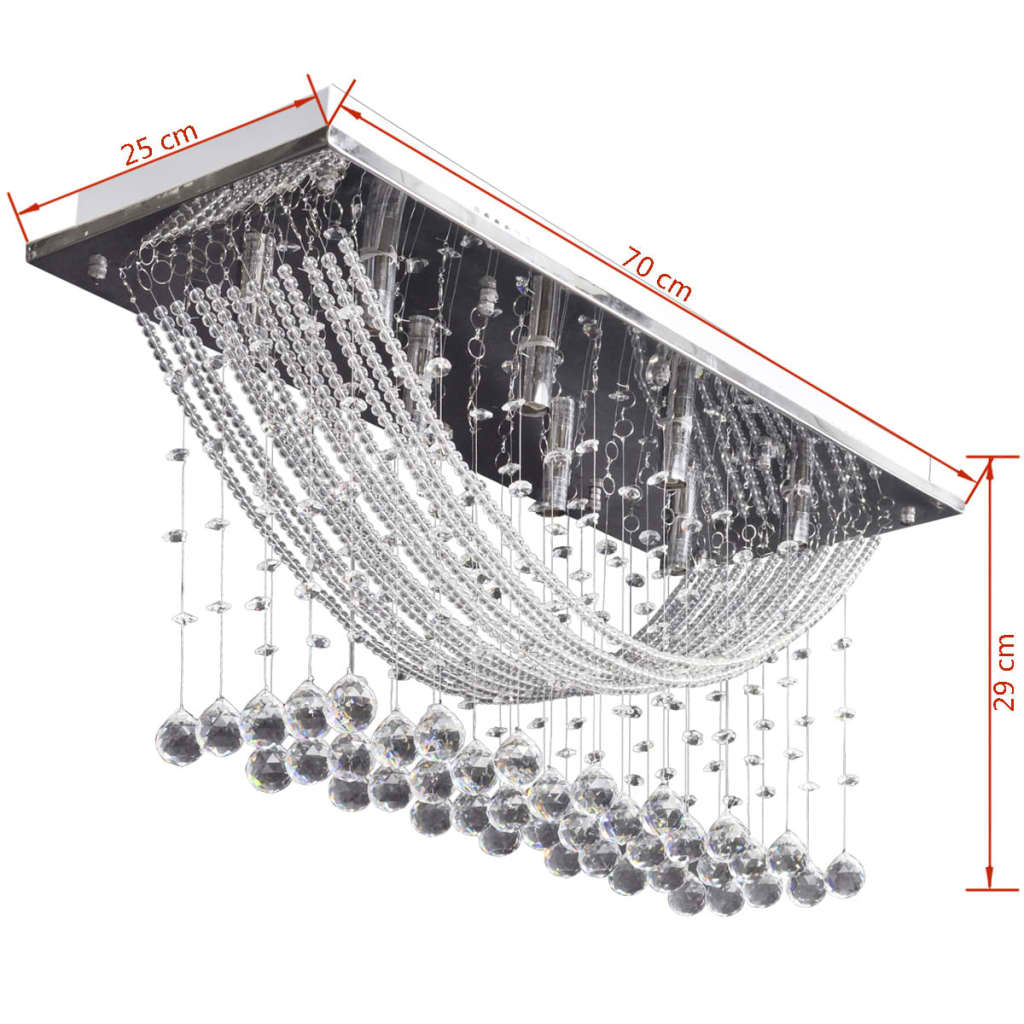 25 cm

70 cm

29 cm